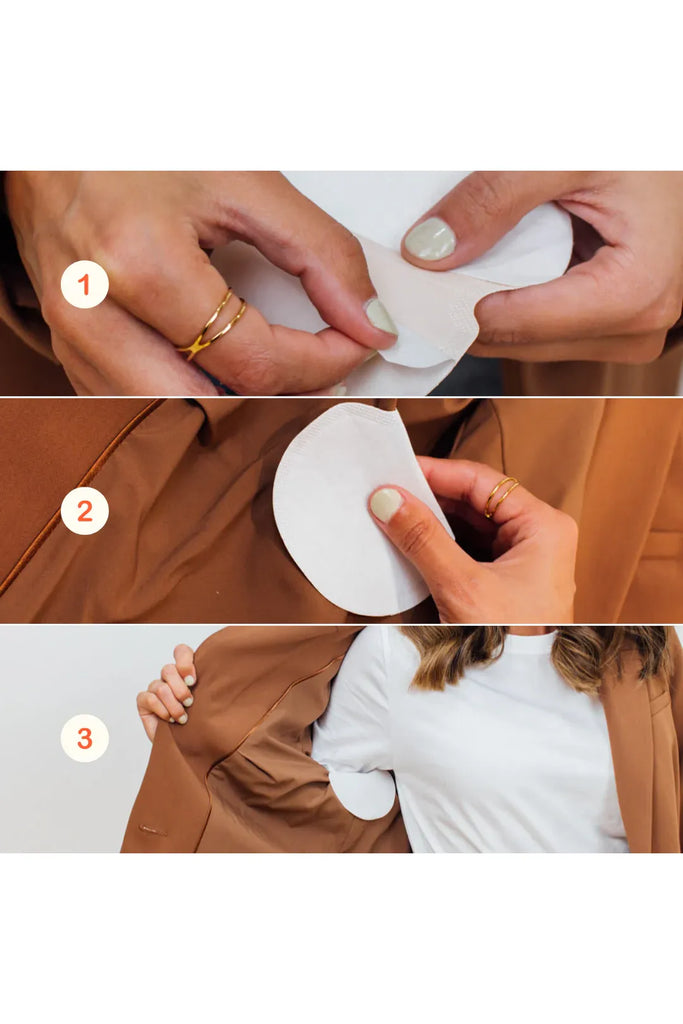 1

2

3